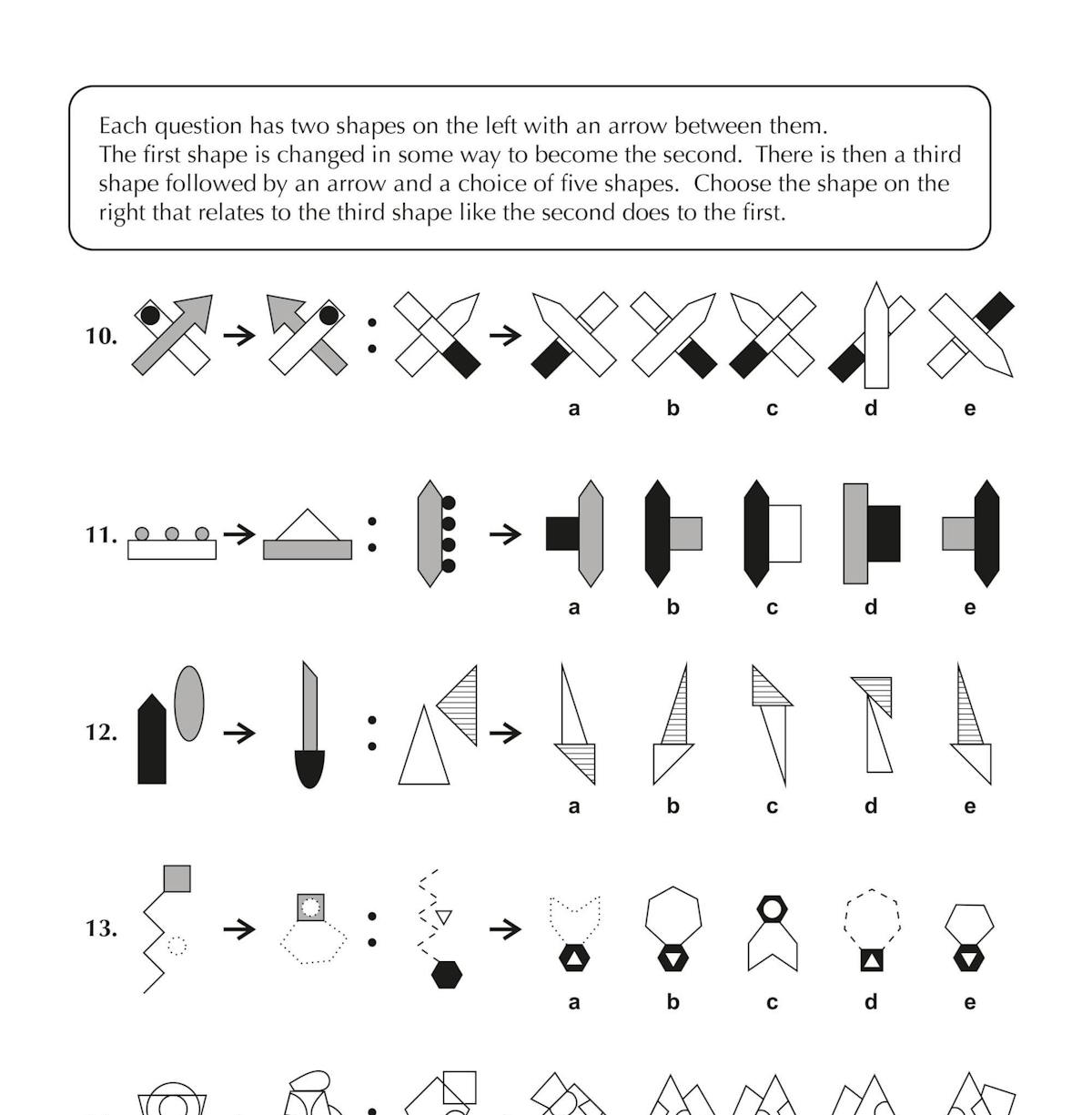 Each question has two shapes on the left with an arrow between them. The first shape is changed in some way to become the second. There is then a third shape followed by an arrow and a choice of five shapes. Choose the shape on the right that relates to the third shape like the second does to the first.

10. a b c d e

11. a b c d e

12. a b c d e

13. a b c d e