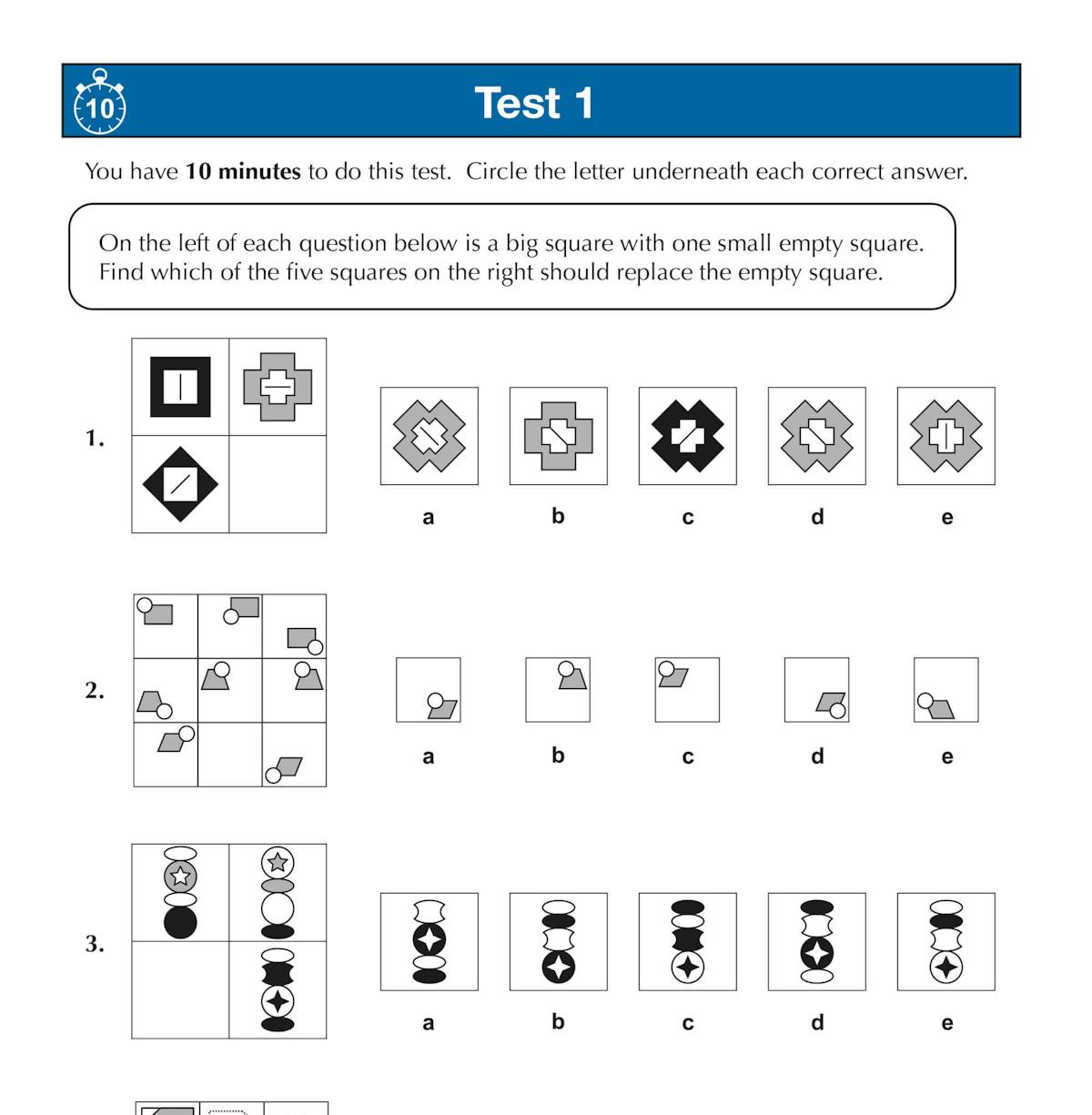 10

Test 1

You have **10 minutes** to do this test. Circle the letter underneath each correct answer.

On the left of each question below is a big square with one small empty square. Find which of the five squares on the right should replace the empty square.

1.

a b c d e

2.

a b c d e

3.

a b c d e