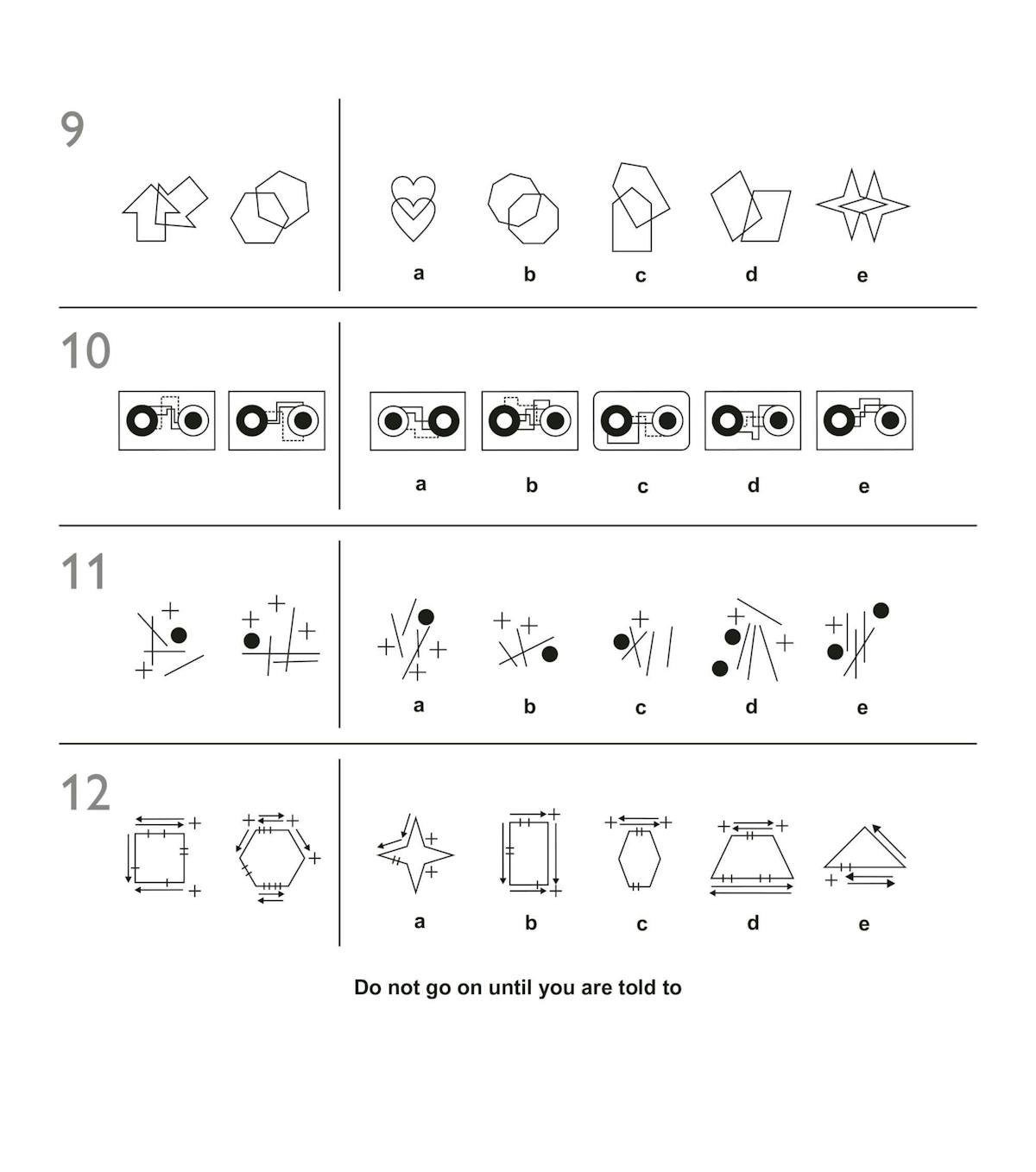 9

a b c d e

10

a b c d e

11

a b c d e

12

a b c d e

Do not go on until you are told to