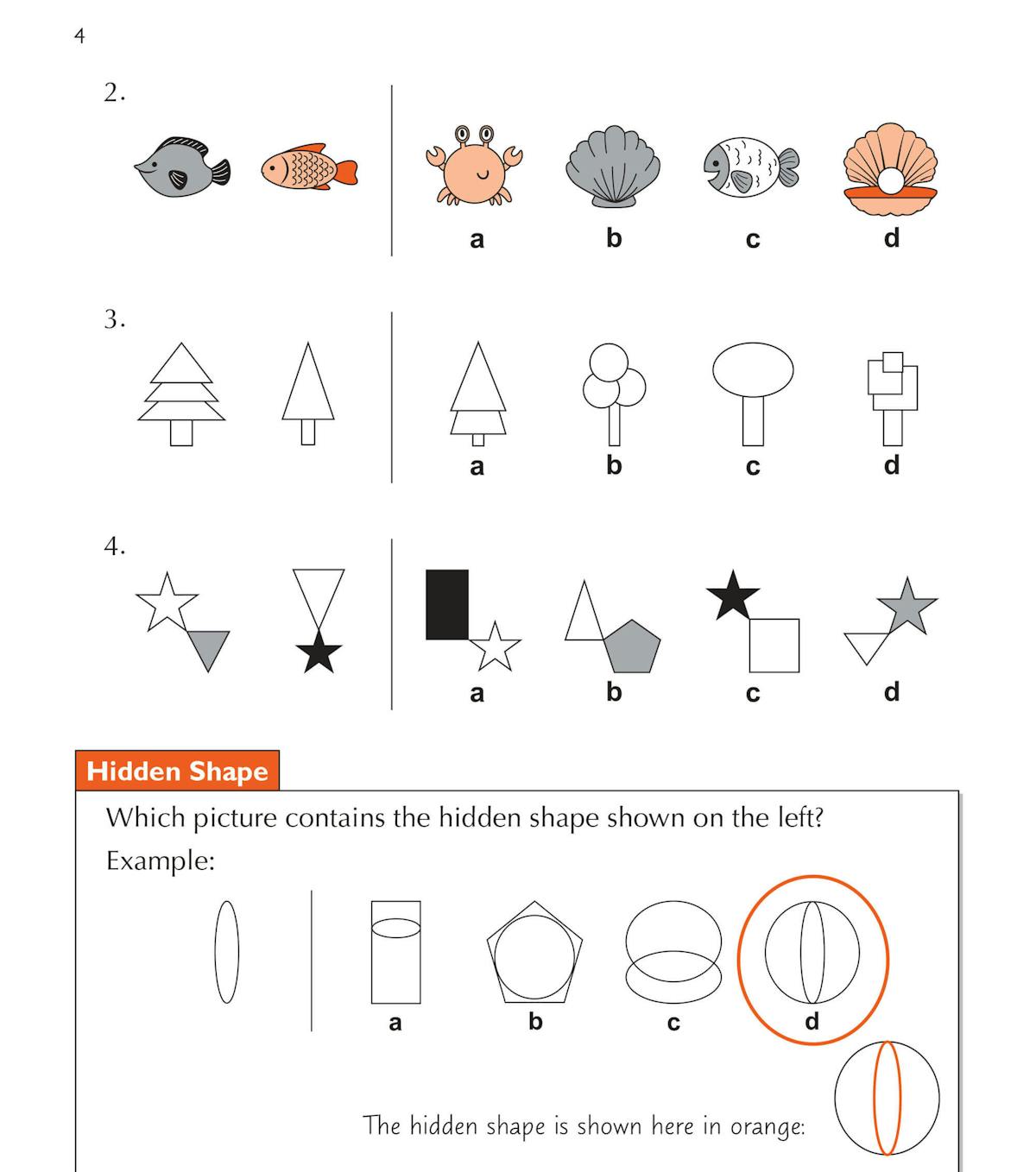 4

2.

a b c d

3.

a b c d

4.

a b c d

Hidden Shape

Which picture contains the hidden shape shown on the left?

Example:

a b c d

The hidden shape is shown here in orange: