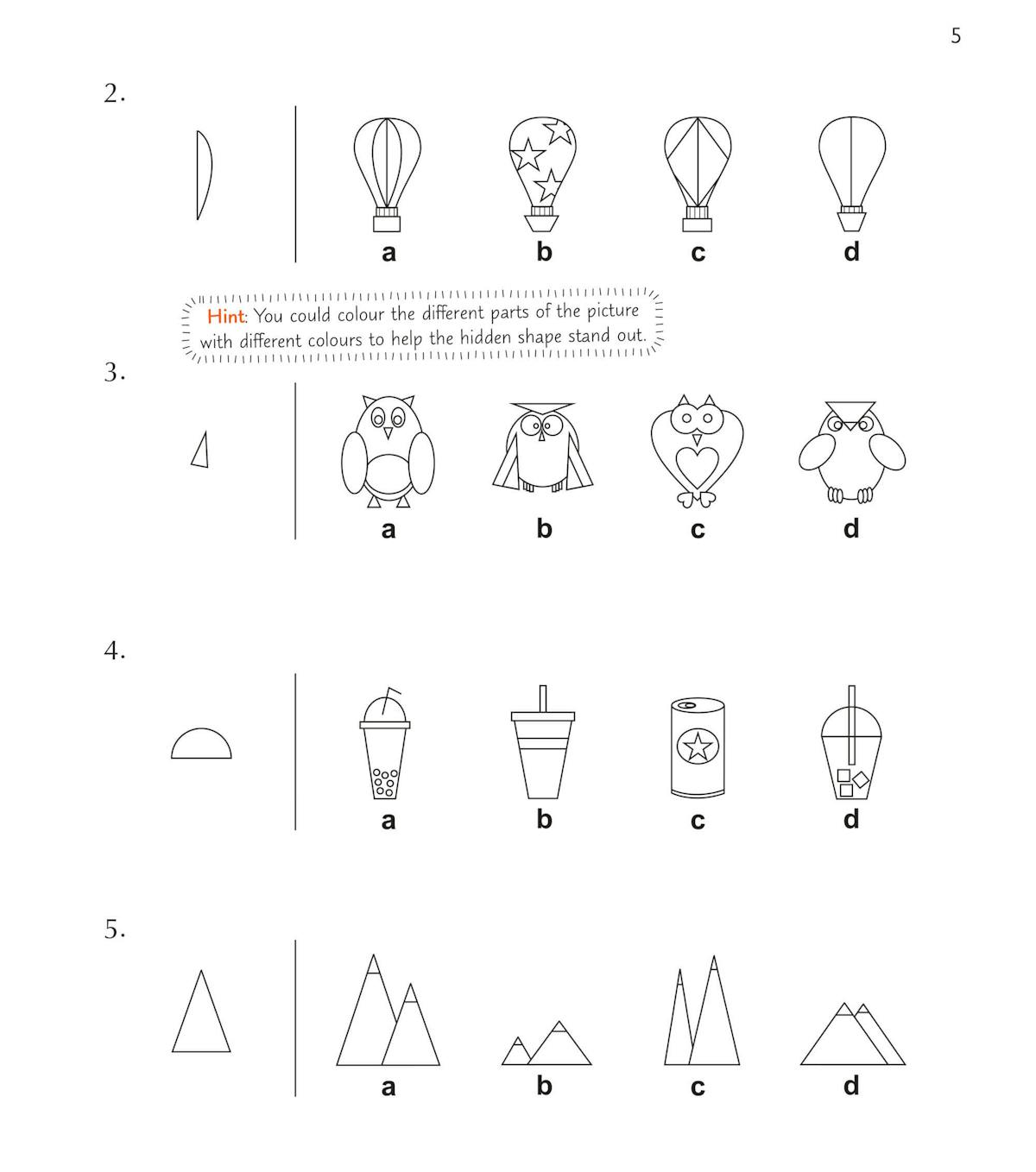 5

2.

a b c d

Hint: You could colour the different parts of the picture with different colours to help the hidden shape stand out.

3.

a b c d

4.

a b c d

5.

a b c d