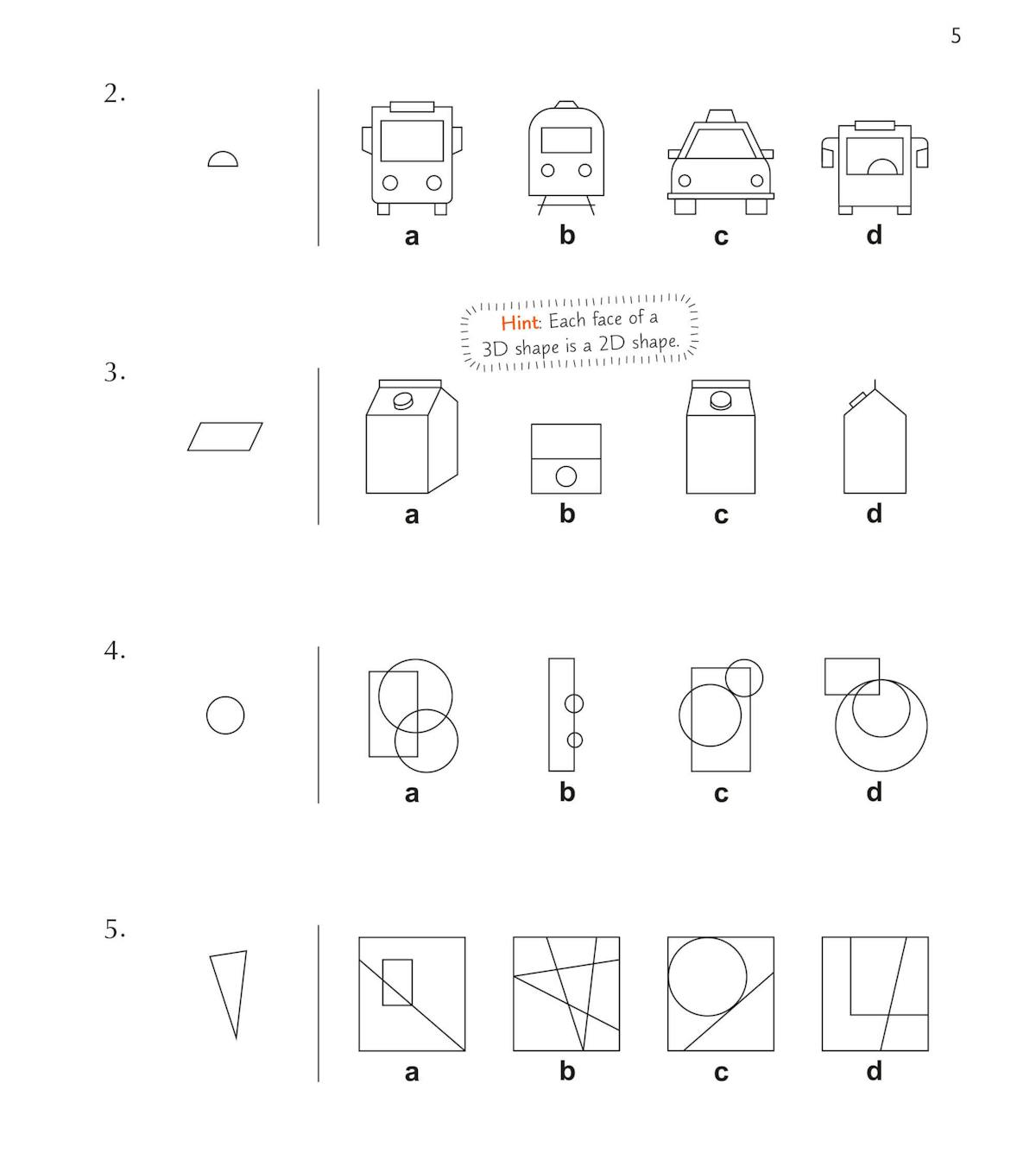 5

2.

a b c d

Hint: Each face of a 3D shape is a 2D shape.

3.

a b c d

4.

a b c d

5.

a b c d