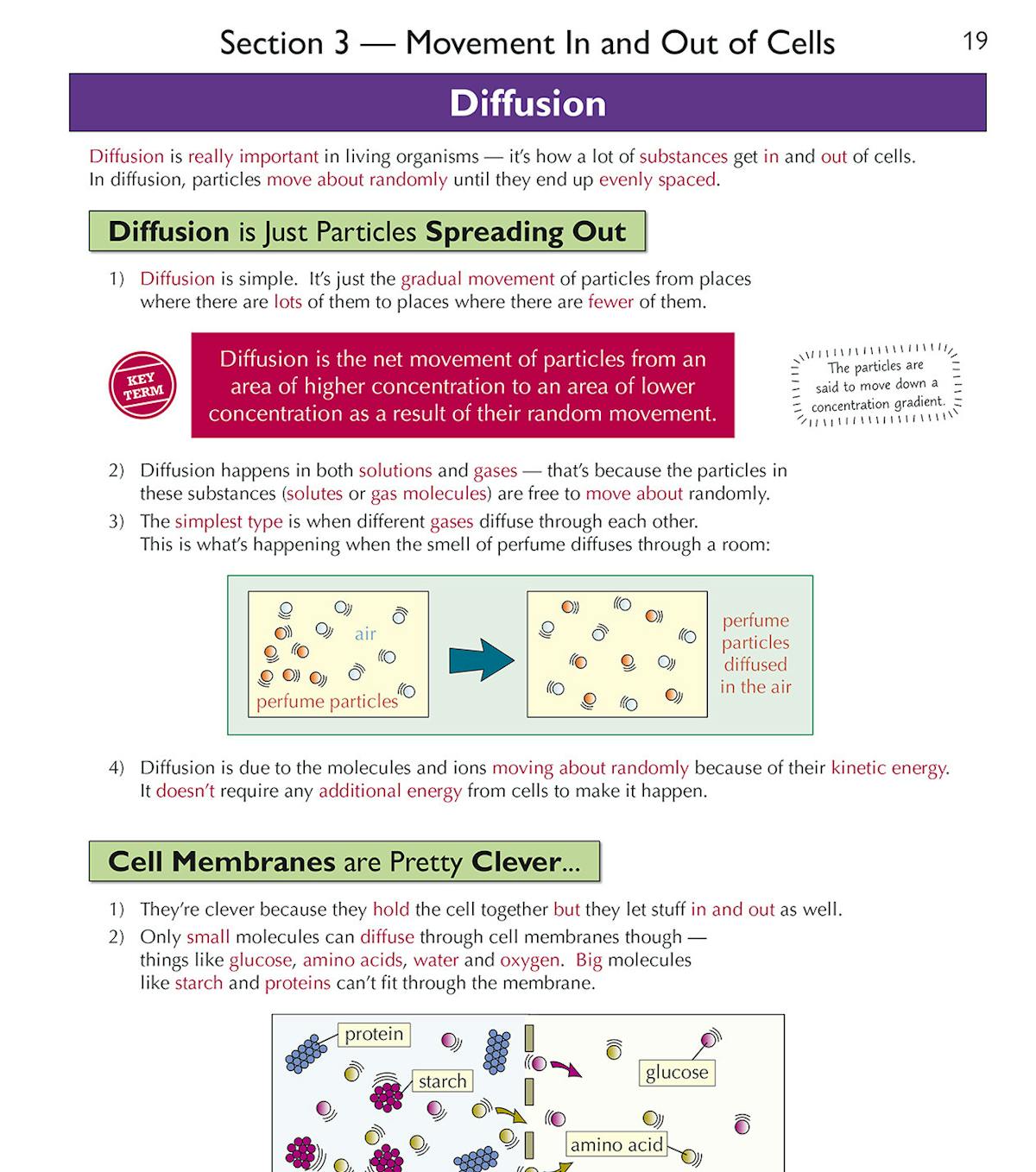 Section 3 — Movement In and Out of Cells

19

Diffusion

Diffusion is really important in living organisms — it's how a lot of substances get in and out of cells. In diffusion, particles move about randomly until they end up evenly spaced.

Diffusion is Just Particles Spreading Out

1) Diffusion is simple. It's just the gradual movement of particles from places where there are lots of them to places where there are fewer of them.

KEY TERM

Diffusion is the net movement of particles from an area of higher concentration to an area of lower concentration as a result of their random movement.

The particles are said to move down a concentration gradient.

2) Diffusion happens in both solutions and gases — that's because the particles in these substances (solutes or gas molecules) are free to move about randomly.

3) The simplest type is when different gases diffuse through each other. This is what's happening when the smell of perfume diffuses through a room:

air

perfume particles

perfume particles diffused in the air

4) Diffusion is due to the molecules and ions moving about randomly because of their kinetic energy. It doesn't require any additional energy from cells to make it happen.

Cell Membranes are Pretty Clever...

1) They're clever because they hold the cell together but they let stuff in and out as well.

2) Only small molecules can diffuse through cell membranes though — things like glucose, amino acids, water and oxygen. Big molecules like starch and proteins can't fit through the membrane.

protein

starch

glucose

amino acid