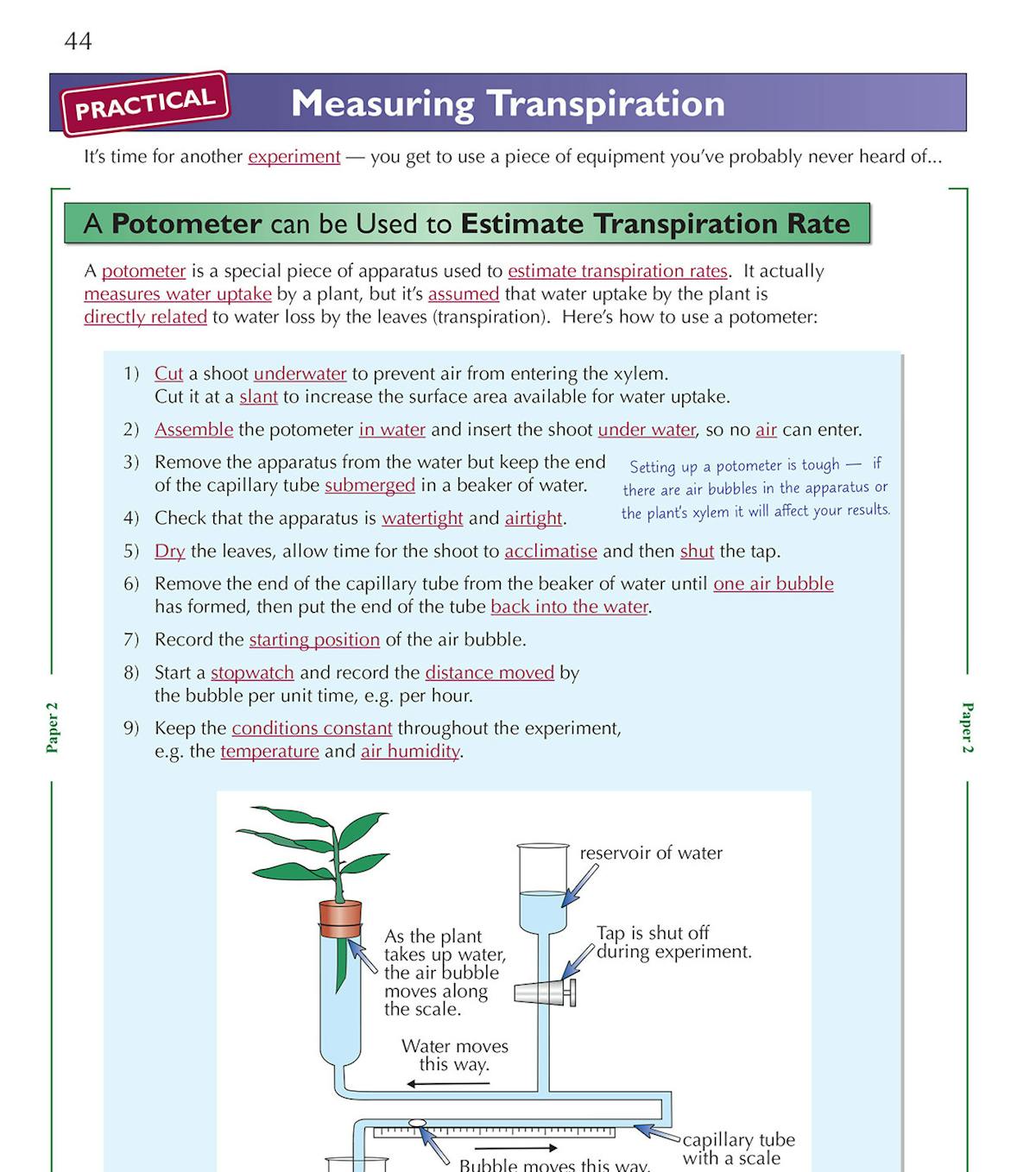 44

PRACTICAL

Measuring Transpiration

It's time for another experiment — you get to use a piece of equipment you've probably never heard of...

A Potometer can be Used to Estimate Transpiration Rate

A potometer is a special piece of apparatus used to estimate transpiration rates. It actually measures water uptake by a plant, but it's assumed that water uptake by the plant is directly related to water loss by the leaves (transpiration). Here's how to use a potometer:

1) Cut a shoot underwater to prevent air from entering the xylem. Cut it at a slant to increase the surface area available for water uptake.

2) Assemble the potometer in water and insert the shoot under water, so no air can enter.

3) Remove the apparatus from the water but keep the end of the capillary tube submerged in a beaker of water.

4) Check that the apparatus is watertight and airtight.

Setting up a potometer is tough — if there are air bubbles in the apparatus or the plant's xylem it will affect your results.

5) Dry the leaves, allow time for the shoot to acclimatise and then shut the tap.

6) Remove the end of the capillary tube from the beaker of water until one air bubble has formed, then put the end of the tube back into the water.

7) Record the starting position of the air bubble.

8) Start a stopwatch and record the distance moved by the bubble per unit time, e.g. per hour.

9) Keep the conditions constant throughout the experiment, e.g. the temperature and air humidity.

Paper 2

Paper 2

reservoir of water

As the plant takes up water, the air bubble moves along the scale.

Tap is shut off during experiment.

Water moves this way.

capillary tube with a scale

Bubble moves this way.