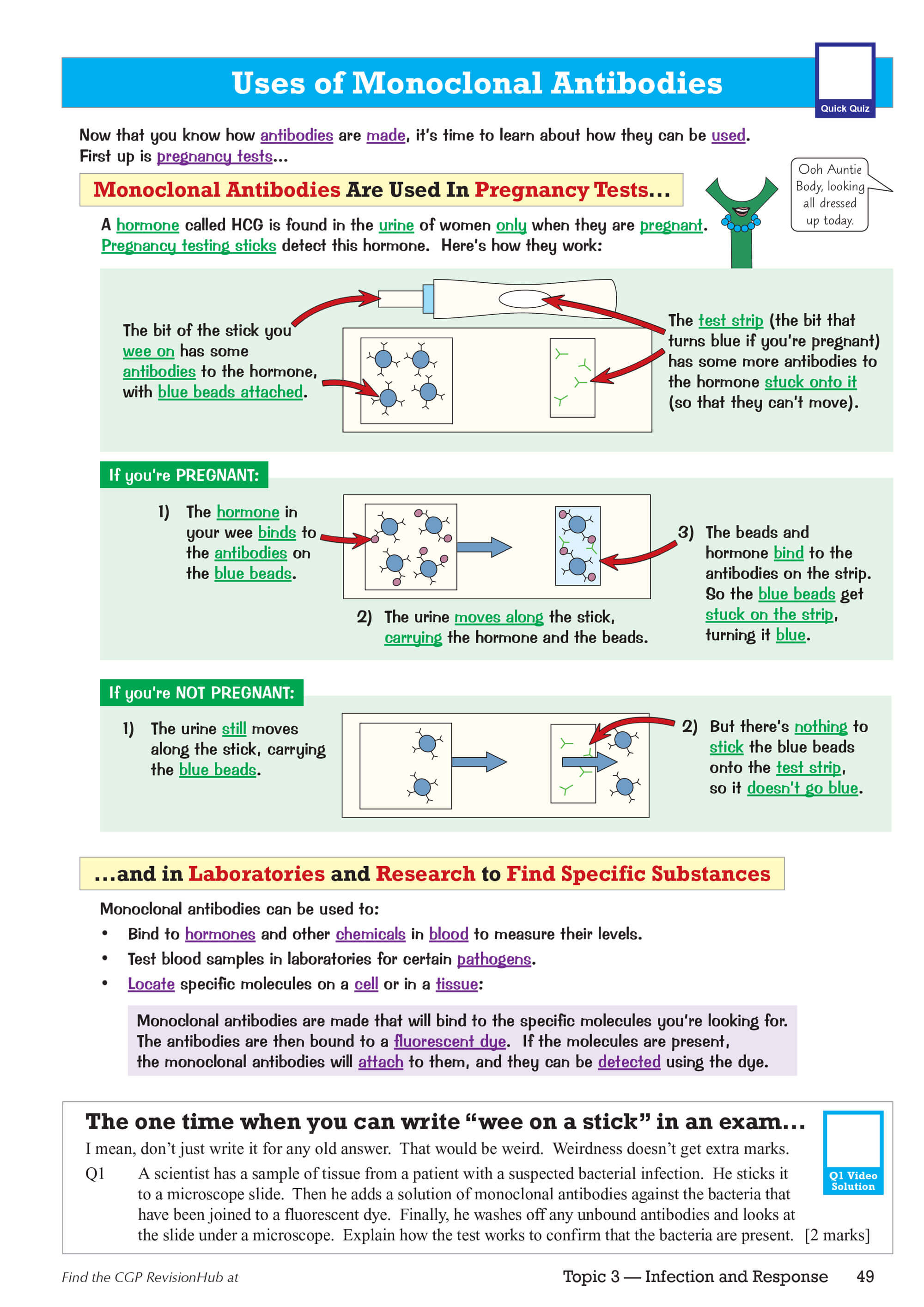 Uses of Monoclonal Antibodies

Quick Quiz

Now that you know how antibodies are made, it's time to learn about how they can be used. First up is pregnancy tests...

Monoclonal Antibodies Are Used In Pregnancy Tests...

Ooh Auntie Body, looking all dressed up today.

A hormone called HCG is found in the urine of women only when they are pregnant. Pregnancy testing sticks detect this hormone. Here's how they work:

The bit of the stick you wee on has some antibodies to the hormone, with blue beads attached.

The test strip (the bit that turns blue if you're pregnant) has some more antibodies to the hormone stuck onto it (so that they can't move).

If you're PREGNANT:

1) The hormone in your wee binds to the antibodies on the blue beads.

2) The urine moves along the stick, carrying the hormone and the beads.

3) The beads and hormone bind to the antibodies on the strip. So the blue beads get stuck on the strip, turning it blue.

If you're NOT PREGNANT:

1) The urine still moves along the stick, carrying the blue beads.

2) But there's nothing to stick the blue beads onto the test strip, so it doesn't go blue.

...and in Laboratories and Research to Find Specific Substances

Monoclonal antibodies can be used to:
• Bind to hormones and other chemicals in blood to measure their levels.
• Test blood samples in laboratories for certain pathogens.
• Locate specific molecules on a cell or in a tissue:

Monoclonal antibodies are made that will bind to the specific molecules you're looking for. The antibodies are then bound to a fluorescent dye. If the molecules are present, the monoclonal antibodies will attach to them, and they can be detected using the dye.

The one time when you can write "wee on a stick" in an exam...
I mean, don't just write it for any old answer. That would be weird. Weirdness doesn't get extra marks.
Q1 A scientist has a sample of tissue from a patient with a suspected bacterial infection. He sticks it to a microscope slide. Then he adds a solution of monoclonal antibodies against the bacteria that have been joined to a fluorescent dye. Finally, he washes off any unbound antibodies and looks at the slide under a microscope. Explain how the test works to confirm that the bacteria are present. [2 marks]

Q1 Video Solution

Find the CGP RevisionHub at

Topic 3 — Infection and Response 49