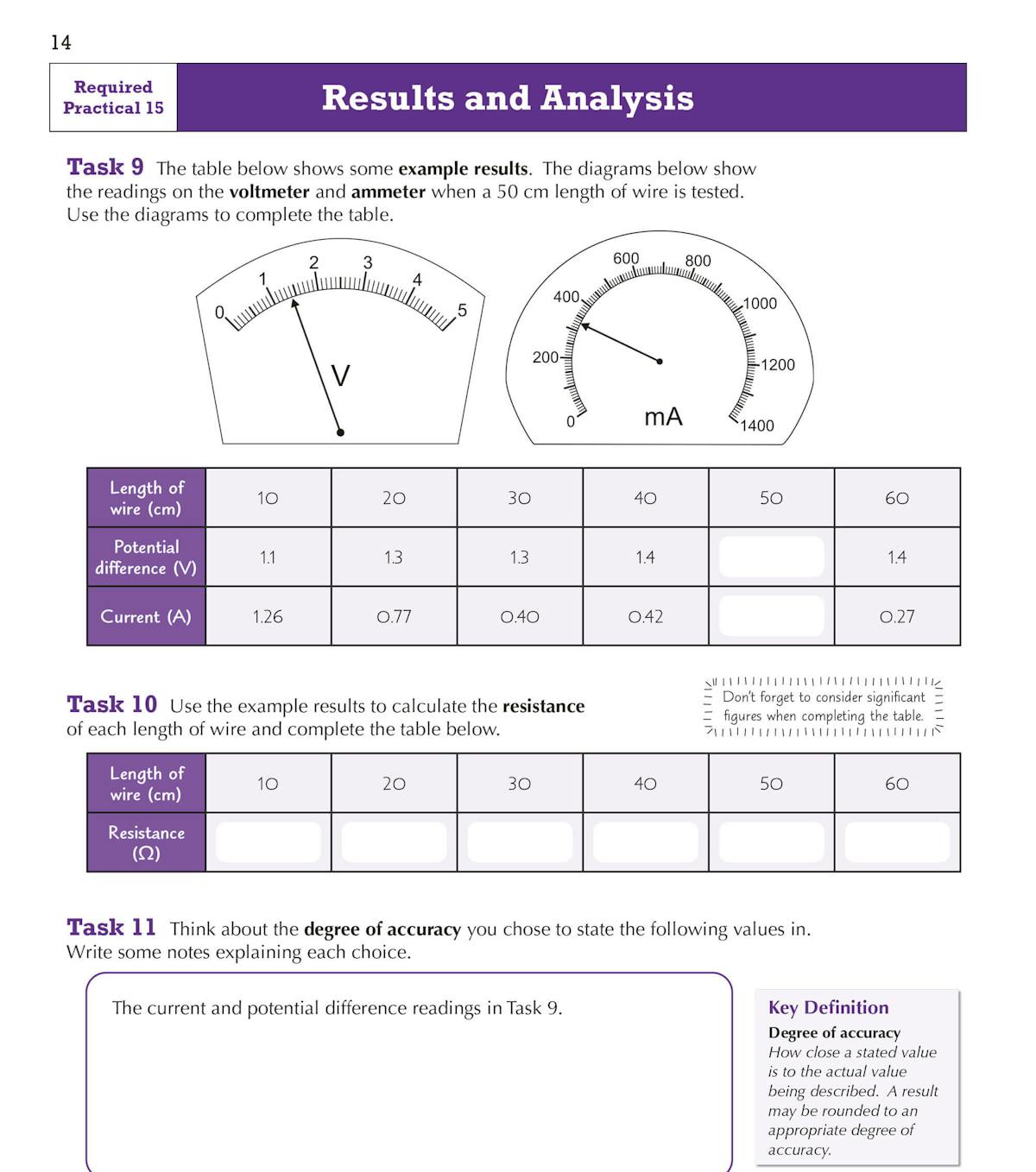 14

Required Practical 15

Results and Analysis

Task 9 The table below shows some example results. The diagrams below show the readings on the voltmeter and ammeter when a 50 cm length of wire is tested. Use the diagrams to complete the table.

0 1 2 3 4 5
V

0 200 400 600 800 1000 1200 1400
mA

| Length of wire (cm) | 10 | 20 | 30 | 40 | 50 | 60 |
|---|---|---|---|---|---|---|
| Potential difference (V) | 1.1 | 1.3 | 1.3 | 1.4 | | 1.4 |
| Current (A) | 1.26 | 0.77 | 0.40 | 0.42 | | 0.27 |

Task 10 Use the example results to calculate the resistance of each length of wire and complete the table below.

Don't forget to consider significant figures when completing the table.

| Length of wire (cm) | 10 | 20 | 30 | 40 | 50 | 60 |
|---|---|---|---|---|---|---|
| Resistance (Ω) | | | | | | |

Task 11 Think about the degree of accuracy you chose to state the following values in. Write some notes explaining each choice.

The current and potential difference readings in Task 9.

Key Definition
Degree of accuracy
How close a stated value is to the actual value being described. A result may be rounded to an appropriate degree of accuracy.