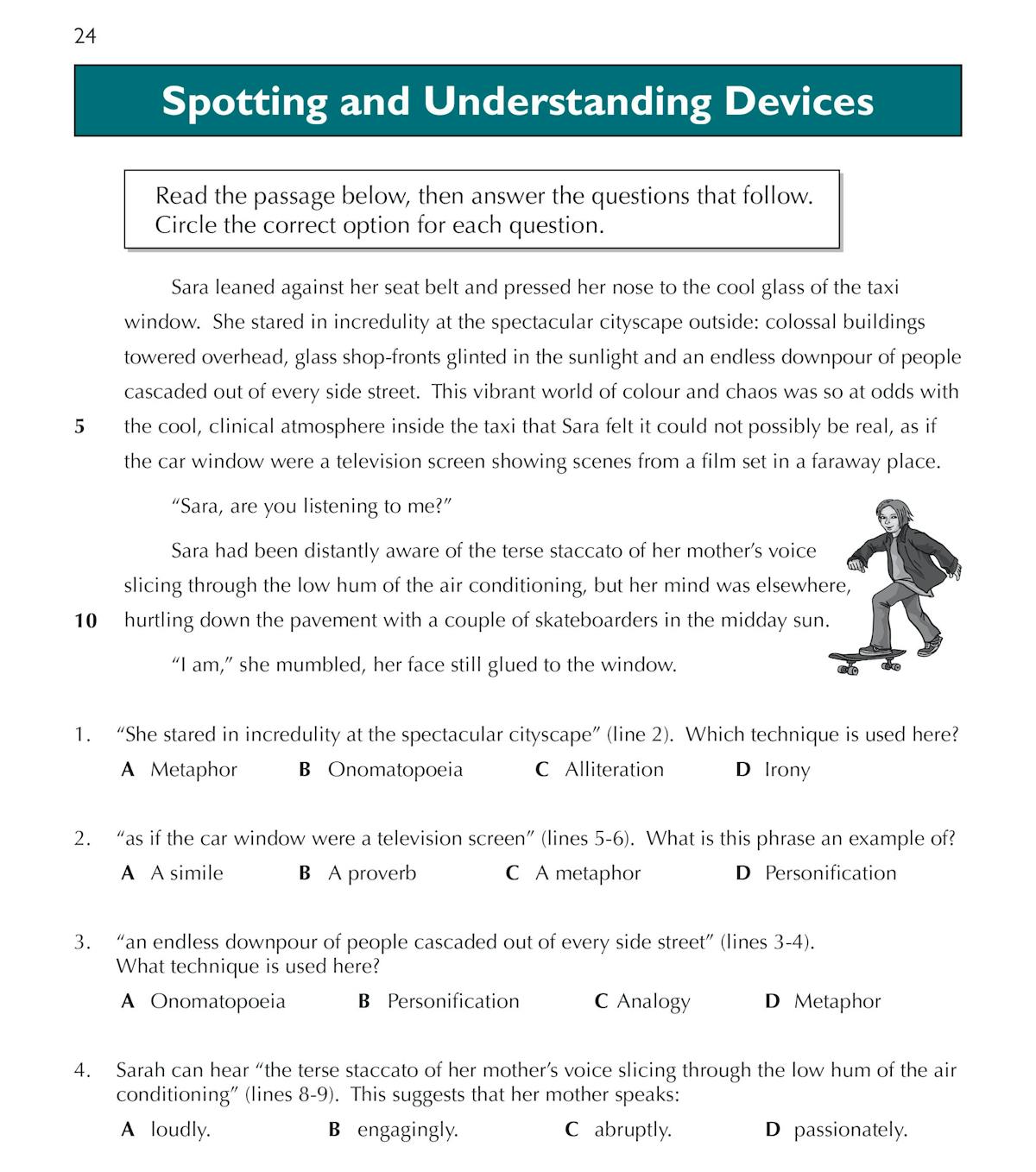 24

Spotting and Understanding Devices

Read the passage below, then answer the questions that follow. Circle the correct option for each question.

Sara leaned against her seat belt and pressed her nose to the cool glass of the taxi window. She stared in incredulity at the spectacular cityscape outside: colossal buildings towered overhead, glass shop-fronts glinted in the sunlight and an endless downpour of people cascaded out of every side street. This vibrant world of colour and chaos was so at odds with
5 the cool, clinical atmosphere inside the taxi that Sara felt it could not possibly be real, as if the car window were a television screen showing scenes from a film set in a faraway place.

"Sara, are you listening to me?"

Sara had been distantly aware of the terse staccato of her mother's voice slicing through the low hum of the air conditioning, but her mind was elsewhere,
10 hurtling down the pavement with a couple of skateboarders in the midday sun.

"I am," she mumbled, her face still glued to the window.

1. "She stared in incredulity at the spectacular cityscape" (line 2). Which technique is used here?
A Metaphor B Onomatopoeia C Alliteration D Irony

2. "as if the car window were a television screen" (lines 5-6). What is this phrase an example of?
A A simile B A proverb C A metaphor D Personification

3. "an endless downpour of people cascaded out of every side street" (lines 3-4). What technique is used here?
A Onomatopoeia B Personification C Analogy D Metaphor

4. Sarah can hear "the terse staccato of her mother's voice slicing through the low hum of the air conditioning" (lines 8-9). This suggests that her mother speaks:
A loudly. B engagingly. C abruptly. D passionately.