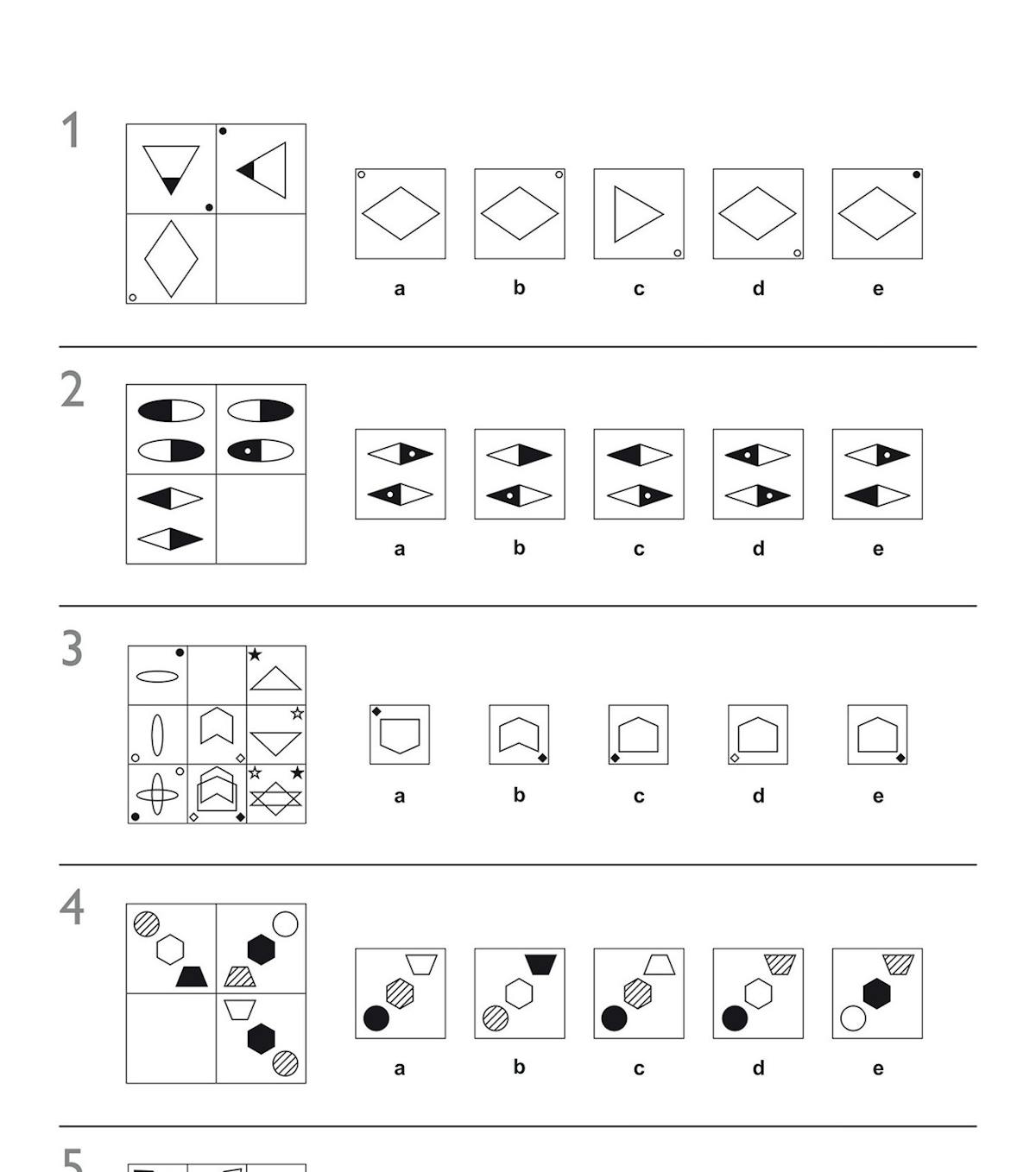 1

a b c d e

2

a b c d e

3

a b c d e

4

a b c d e

5