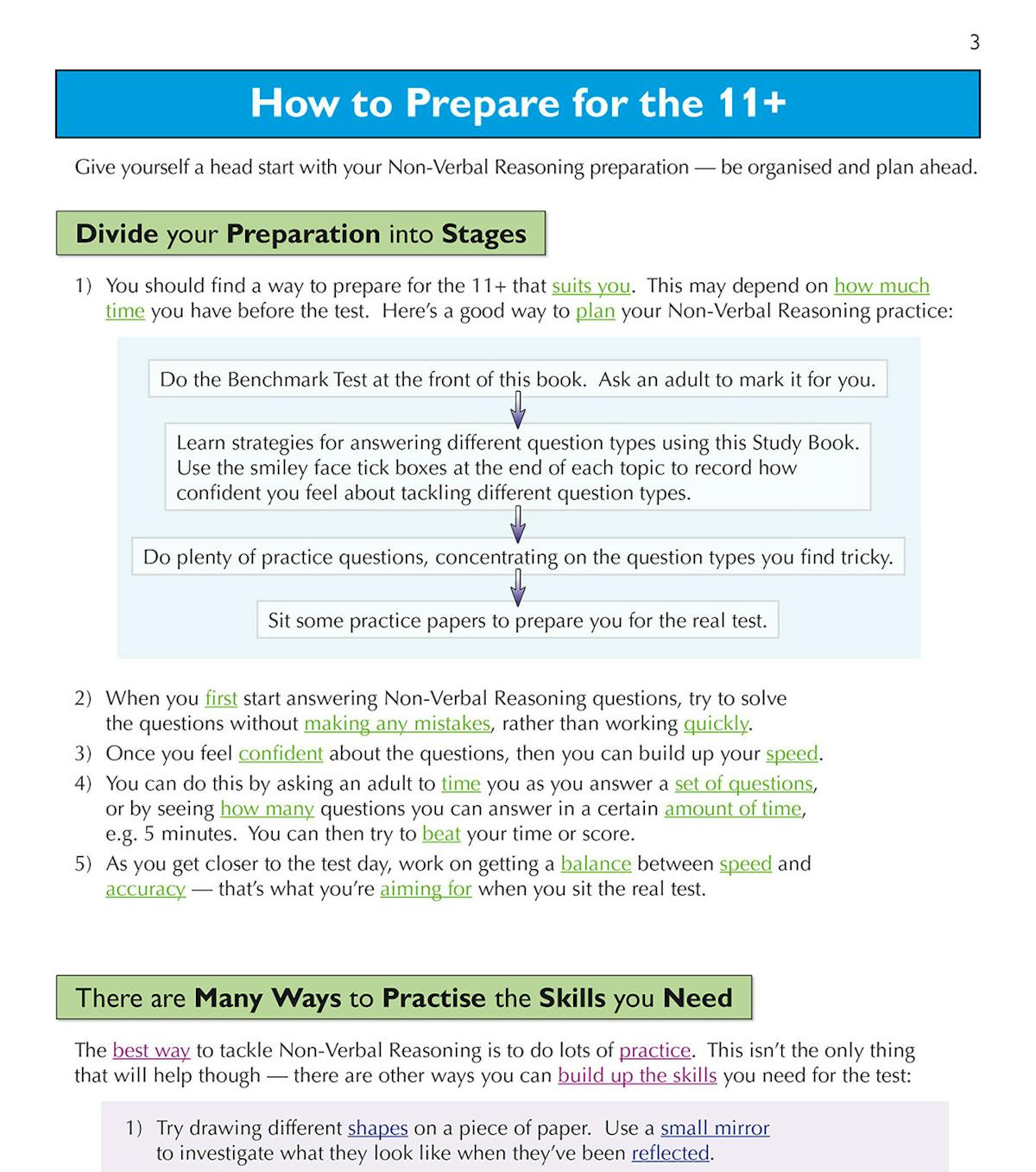 3

How to Prepare for the 11+

Give yourself a head start with your Non-Verbal Reasoning preparation — be organised and plan ahead.

Divide your Preparation into Stages

1) You should find a way to prepare for the 11+ that suits you. This may depend on how much time you have before the test. Here's a good way to plan your Non-Verbal Reasoning practice:

Do the Benchmark Test at the front of this book. Ask an adult to mark it for you.

Learn strategies for answering different question types using this Study Book. Use the smiley face tick boxes at the end of each topic to record how confident you feel about tackling different question types.

Do plenty of practice questions, concentrating on the question types you find tricky.

Sit some practice papers to prepare you for the real test.

2) When you first start answering Non-Verbal Reasoning questions, try to solve the questions without making any mistakes, rather than working quickly.

3) Once you feel confident about the questions, then you can build up your speed.

4) You can do this by asking an adult to time you as you answer a set of questions, or by seeing how many questions you can answer in a certain amount of time, e.g. 5 minutes. You can then try to beat your time or score.

5) As you get closer to the test day, work on getting a balance between speed and accuracy — that's what you're aiming for when you sit the real test.

There are Many Ways to Practise the Skills you Need

The best way to tackle Non-Verbal Reasoning is to do lots of practice. This isn't the only thing that will help though — there are other ways you can build up the skills you need for the test:

1) Try drawing different shapes on a piece of paper. Use a small mirror to investigate what they look like when they've been reflected.