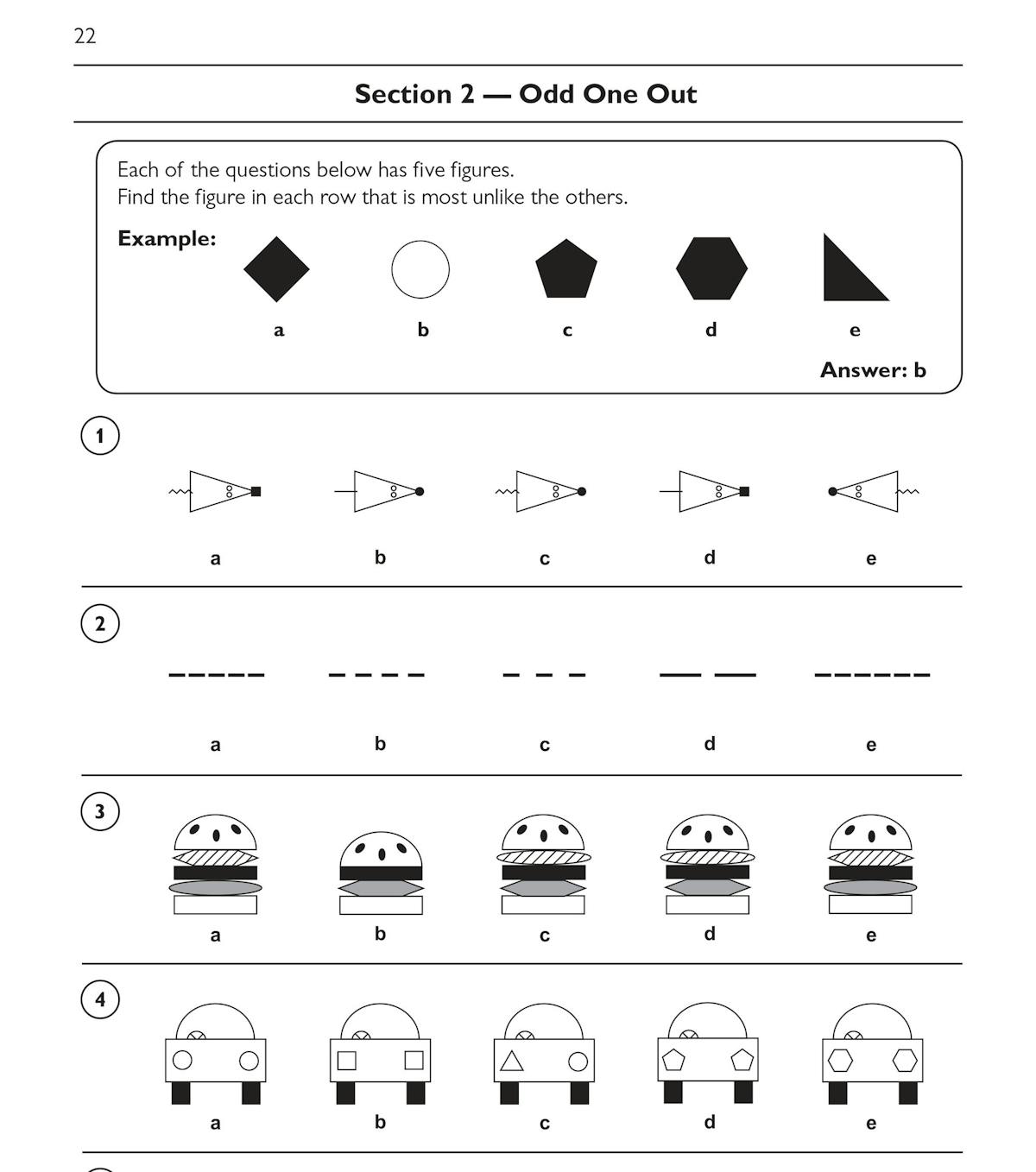 22

Section 2 — Odd One Out

Each of the questions below has five figures.
Find the figure in each row that is most unlike the others.

Example:

a b c d e

Answer: b

1

a b c d e

2

a b c d e

3

a b c d e

4

a b c d e