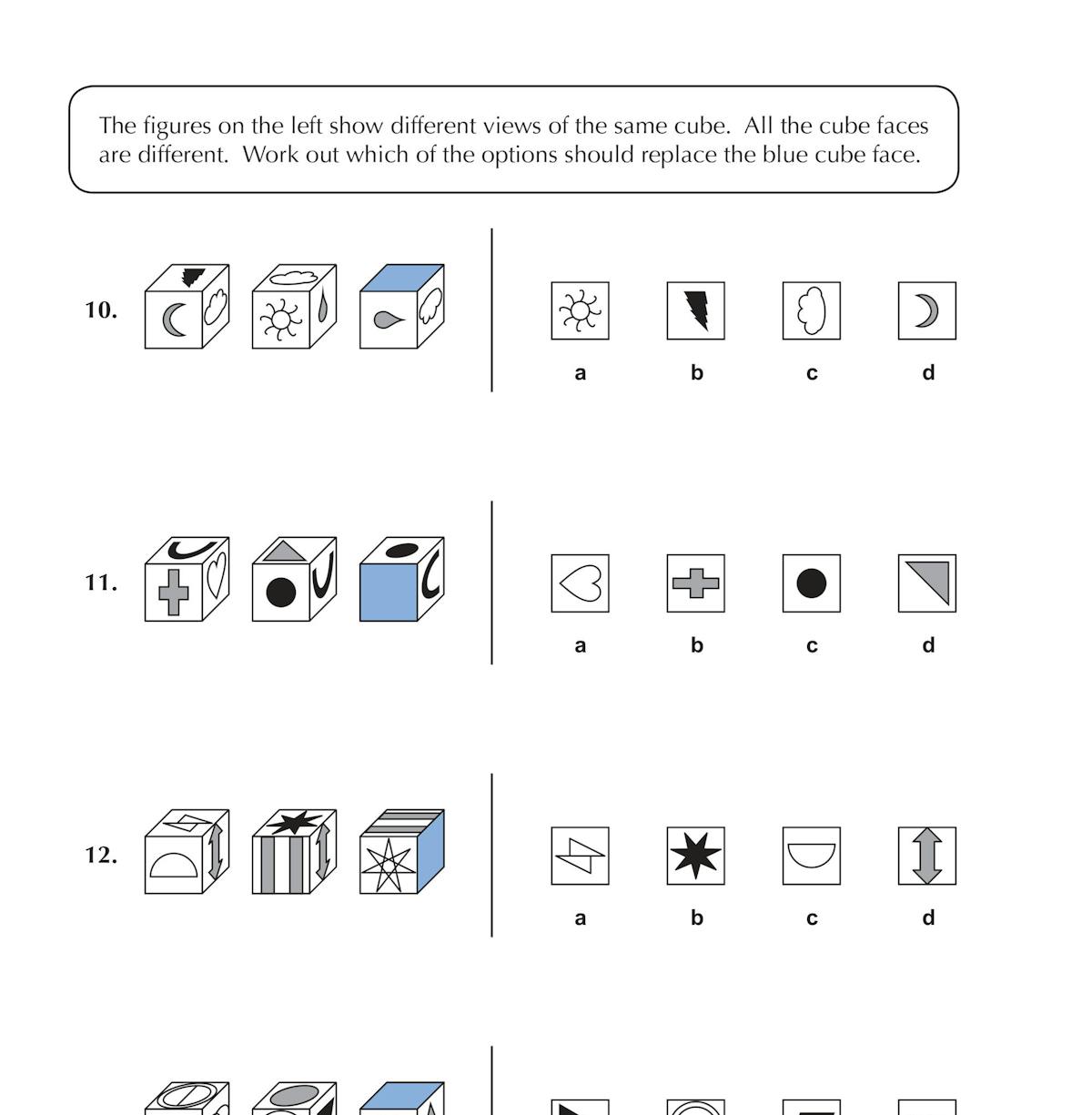 The figures on the left show different views of the same cube. All the cube faces are different. Work out which of the options should replace the blue cube face.

10.

a b c d

11.

a b c d

12.

a b c d