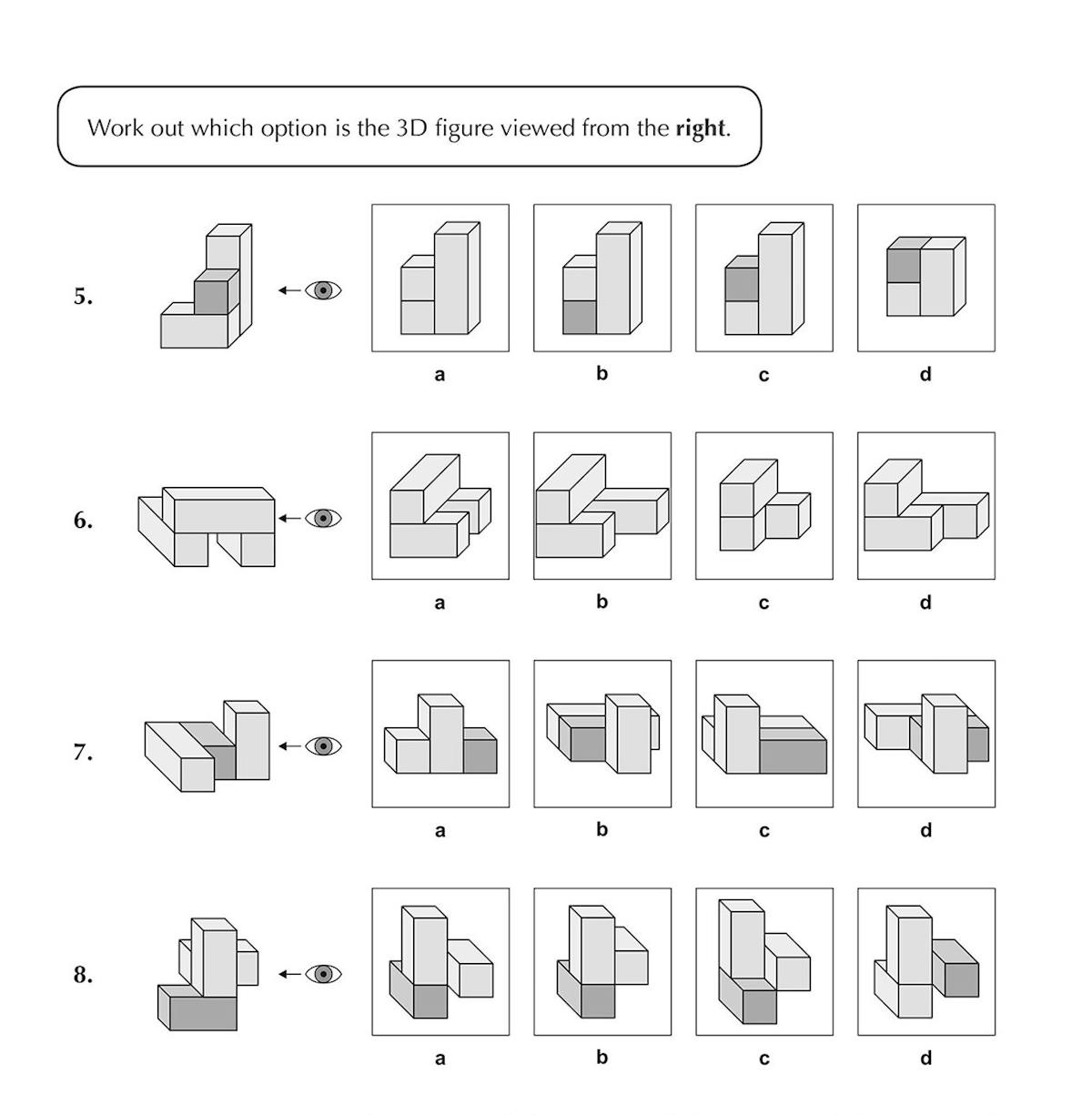 Work out which option is the 3D figure viewed from the **right**.

5.

a b c d

6.

a b c d

7.

a b c d

8.

a b c d