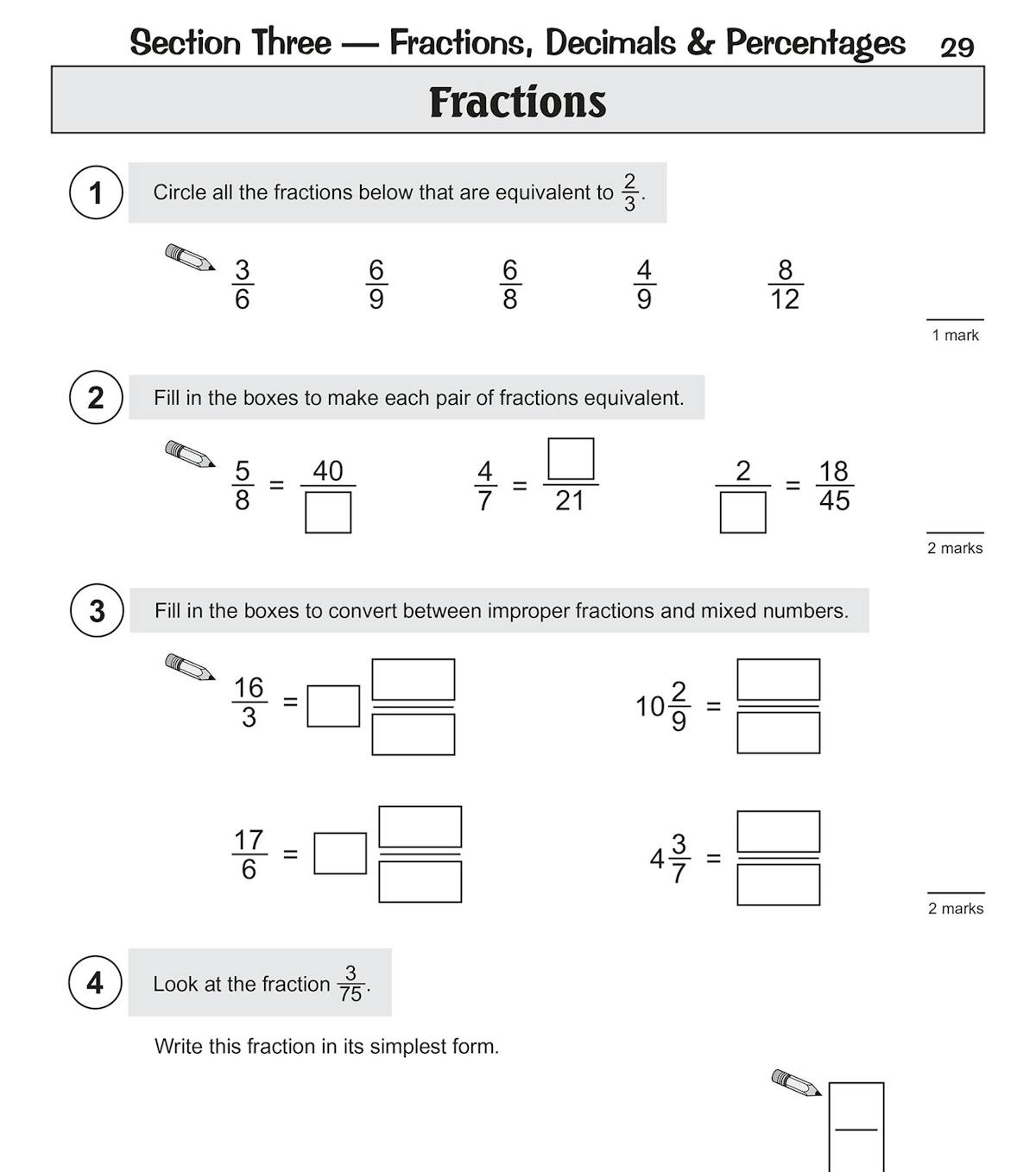 Section Three — Fractions, Decimals & Percentages 29

Fractions

1 Circle all the fractions below that are equivalent to $\frac{2}{3}$.

$\frac{3}{6}$ $\frac{6}{9}$ $\frac{6}{8}$ $\frac{4}{9}$ $\frac{8}{12}$

1 mark

2 Fill in the boxes to make each pair of fractions equivalent.

$\frac{5}{8} = \frac{40}{\square}$ $\frac{4}{7} = \frac{\square}{21}$ $\frac{2}{\square} = \frac{18}{45}$

2 marks

3 Fill in the boxes to convert between improper fractions and mixed numbers.

$\frac{16}{3} = \square\frac{\square}{\square}$ $10\frac{2}{9} = \frac{\square}{\square}$

$\frac{17}{6} = \square\frac{\square}{\square}$ $4\frac{3}{7} = \frac{\square}{\square}$

2 marks

4 Look at the fraction $\frac{3}{75}$.

Write this fraction in its simplest form.