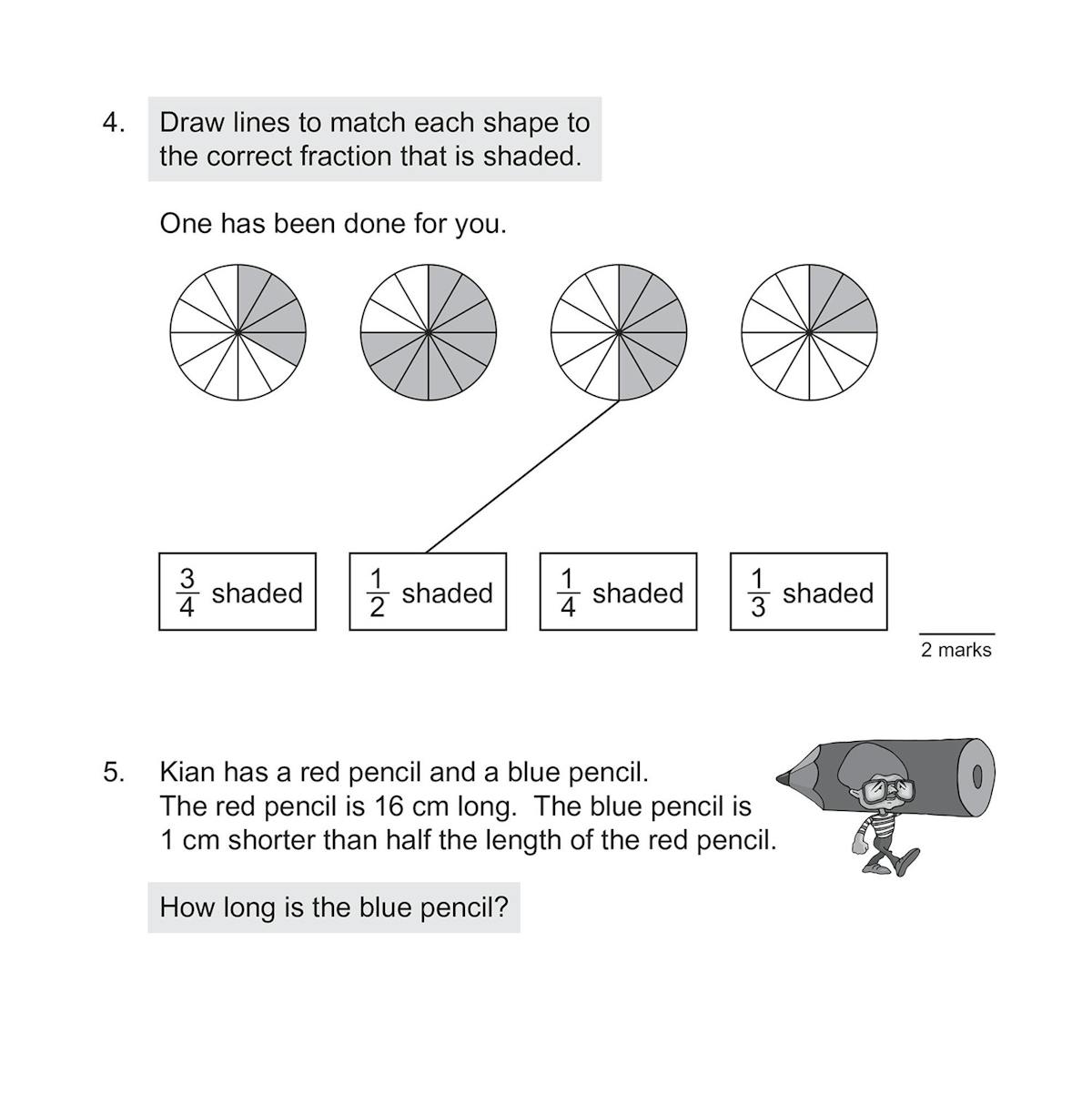 4. Draw lines to match each shape to the correct fraction that is shaded.

One has been done for you.

$\frac{3}{4}$ shaded

$\frac{1}{2}$ shaded

$\frac{1}{4}$ shaded

$\frac{1}{3}$ shaded

2 marks

5. Kian has a red pencil and a blue pencil.
The red pencil is 16 cm long. The blue pencil is 1 cm shorter than half the length of the red pencil.

How long is the blue pencil?