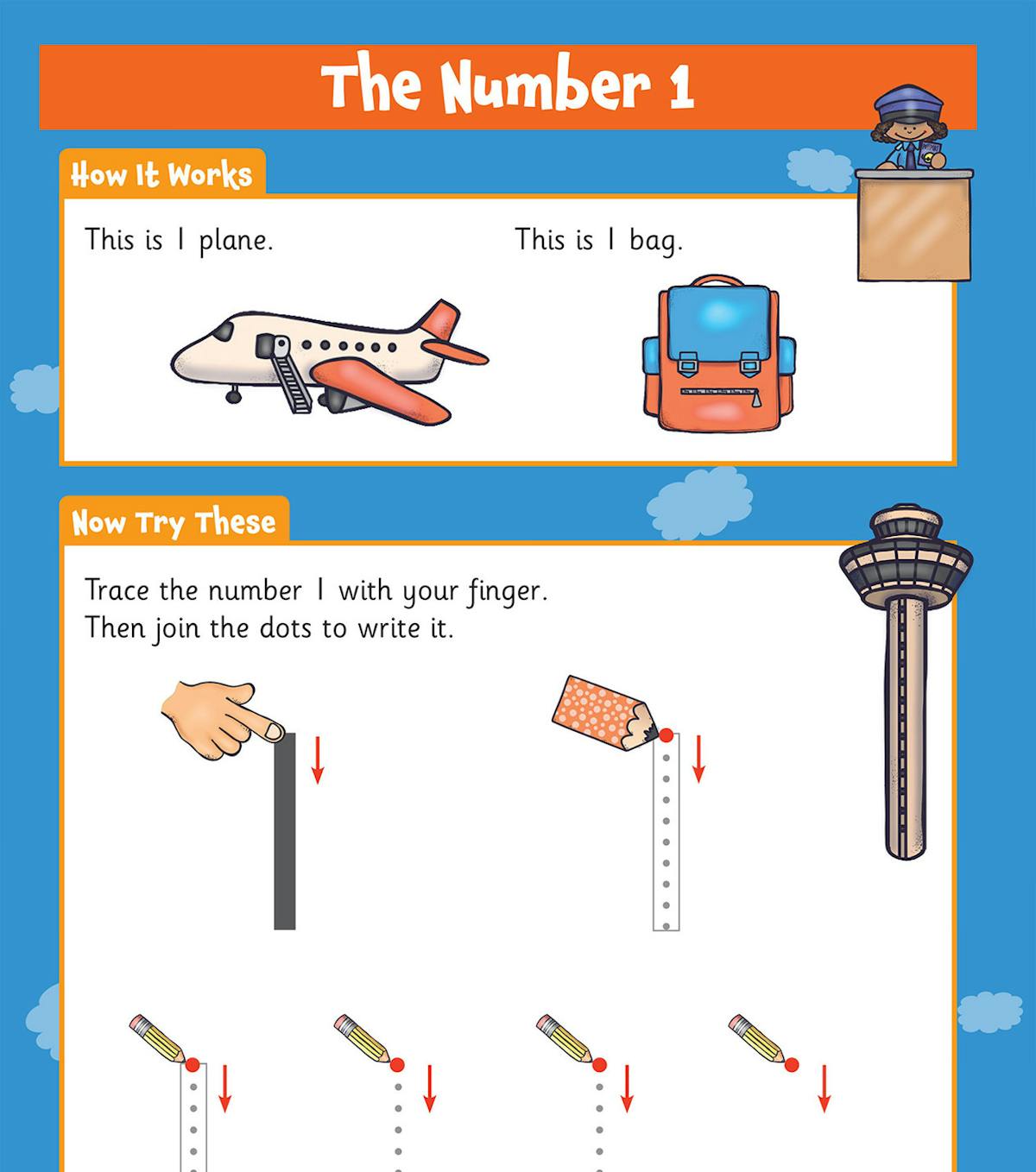 The Number 1

How It Works

This is 1 plane.

This is 1 bag.

Now Try These

Trace the number 1 with your finger.
Then join the dots to write it.