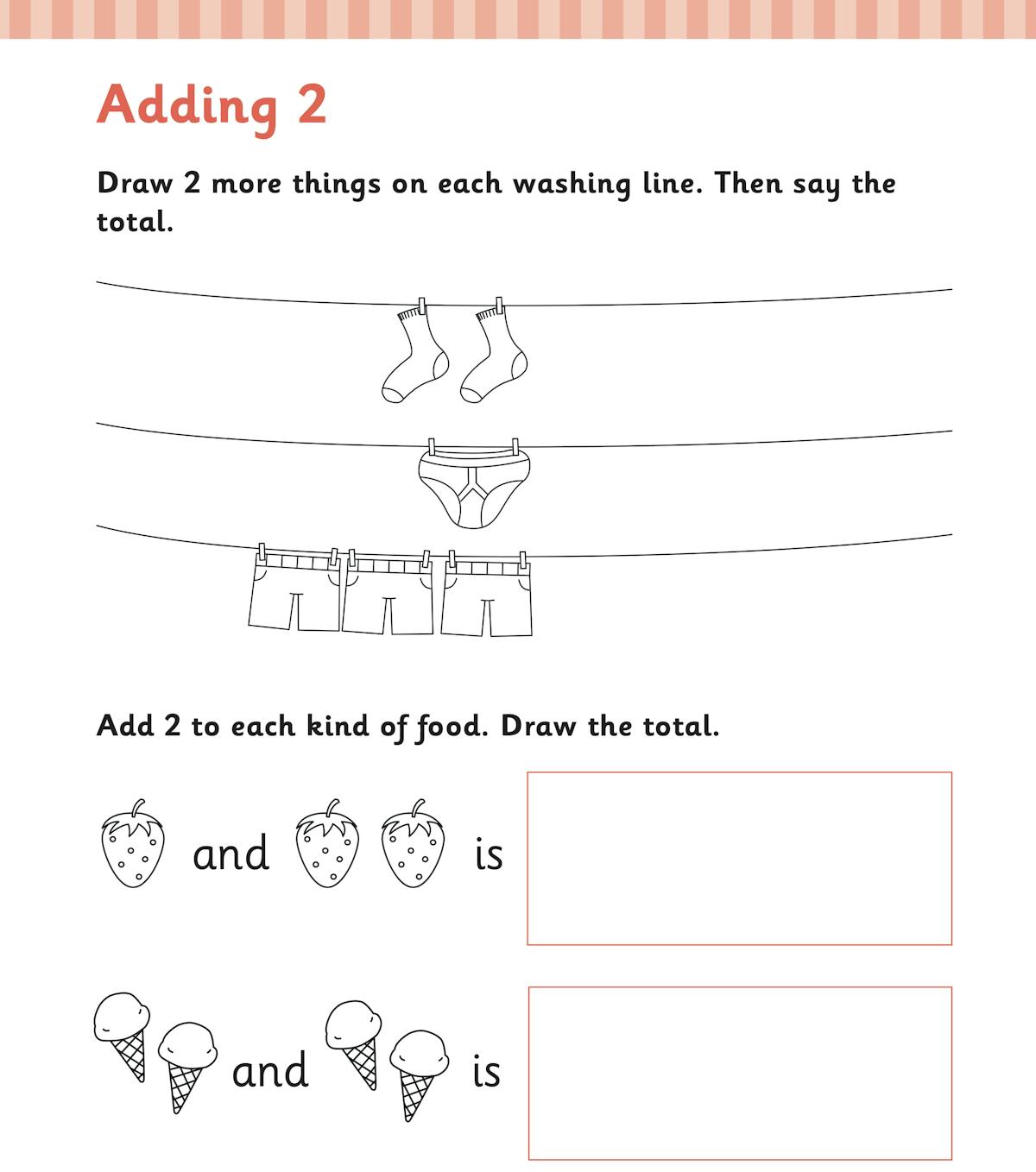 Adding 2

Draw 2 more things on each washing line. Then say the total.

Add 2 to each kind of food. Draw the total.

and is

and is