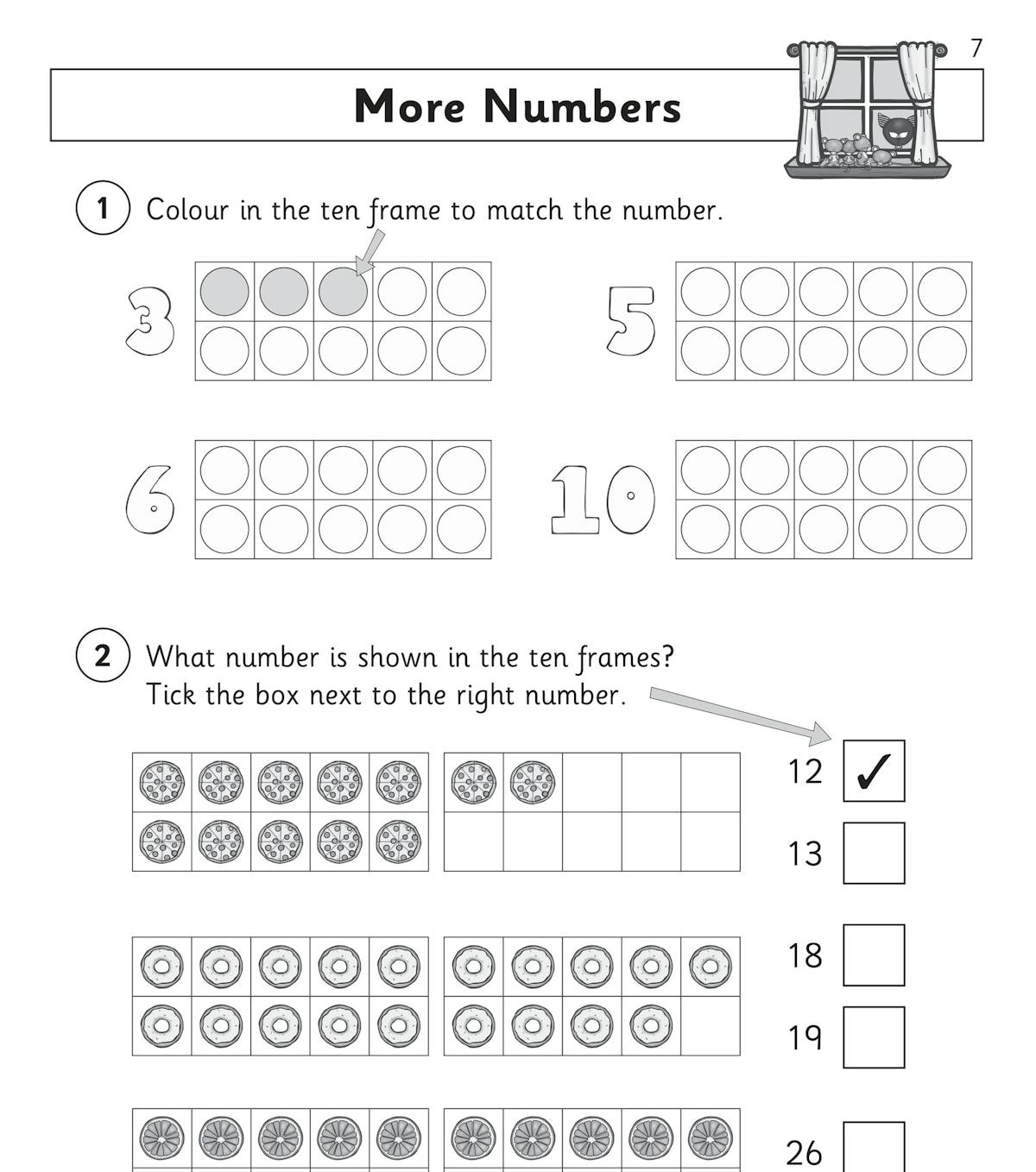 7

More Numbers

1 Colour in the ten frame to match the number.

3

5

6

10

2 What number is shown in the ten frames?
Tick the box next to the right number.

12 ✓

13

18

19

26