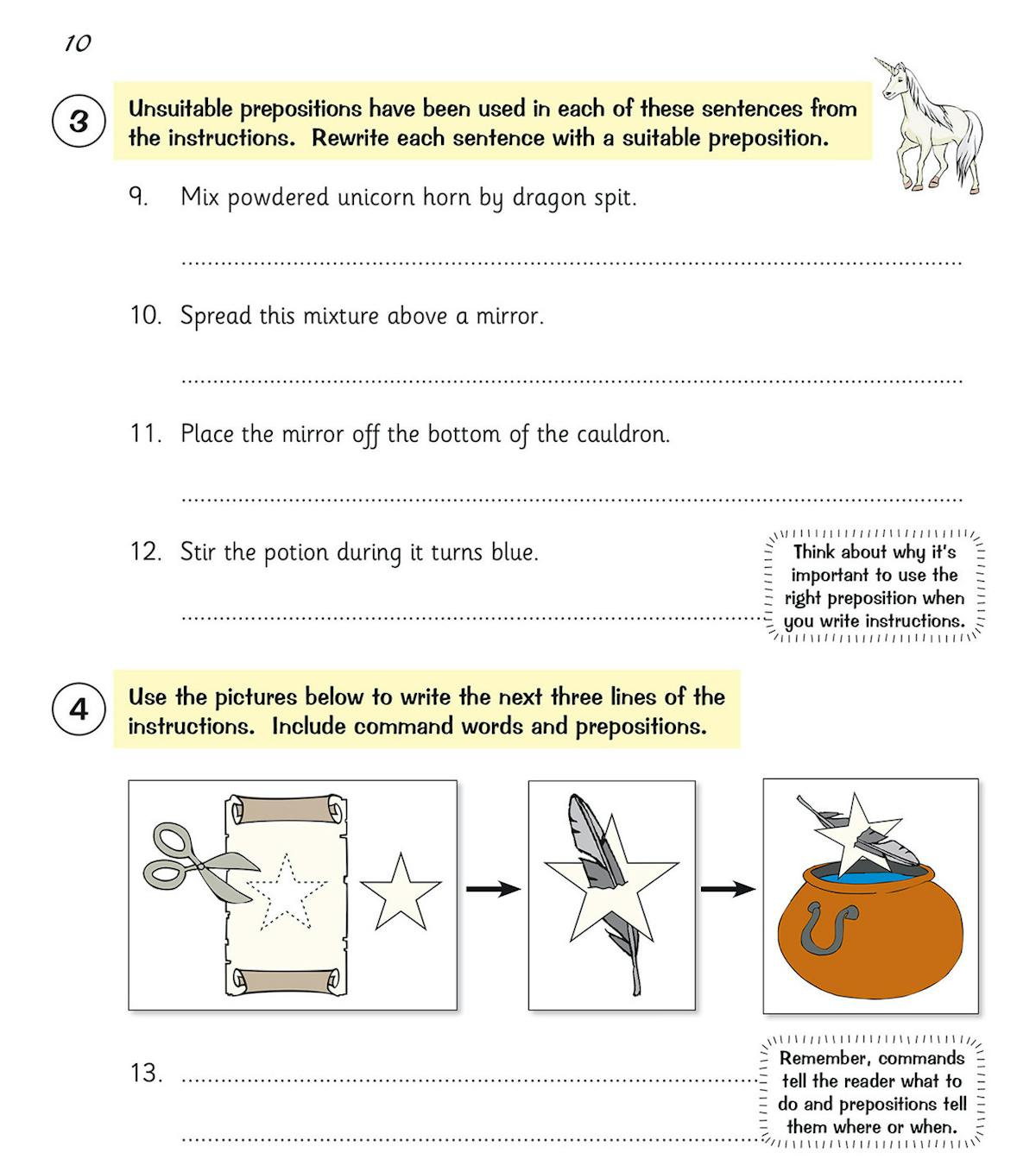 10

3

Unsuitable prepositions have been used in each of these sentences from the instructions. Rewrite each sentence with a suitable preposition.

9. Mix powdered unicorn horn by dragon spit.

10. Spread this mixture above a mirror.

11. Place the mirror off the bottom of the cauldron.

12. Stir the potion during it turns blue.

Think about why it's important to use the right preposition when you write instructions.

4

Use the pictures below to write the next three lines of the instructions. Include command words and prepositions.

13.

Remember, commands tell the reader what to do and prepositions tell them where or when.