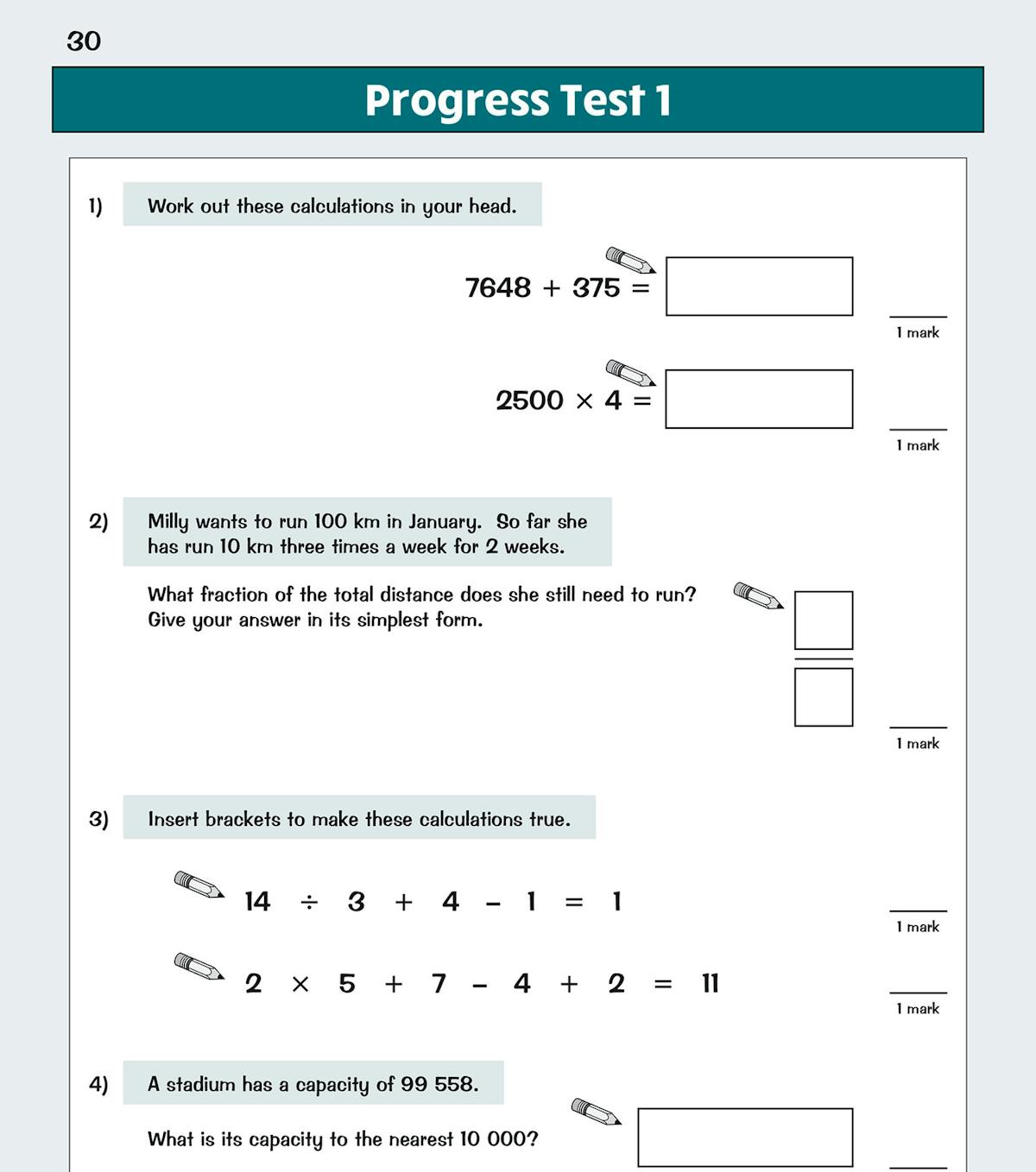 30

Progress Test 1

1) Work out these calculations in your head.

$7648 + 375 =$

1 mark

$2500 \times 4 =$

1 mark

2) Milly wants to run 100 km in January. So far she has run 10 km three times a week for 2 weeks.

What fraction of the total distance does she still need to run? Give your answer in its simplest form.

1 mark

3) Insert brackets to make these calculations true.

$14 \div 3 + 4 - 1 = 1$

1 mark

$2 \times 5 + 7 - 4 + 2 = 11$

1 mark

4) A stadium has a capacity of 99 558.

What is its capacity to the nearest 10 000?